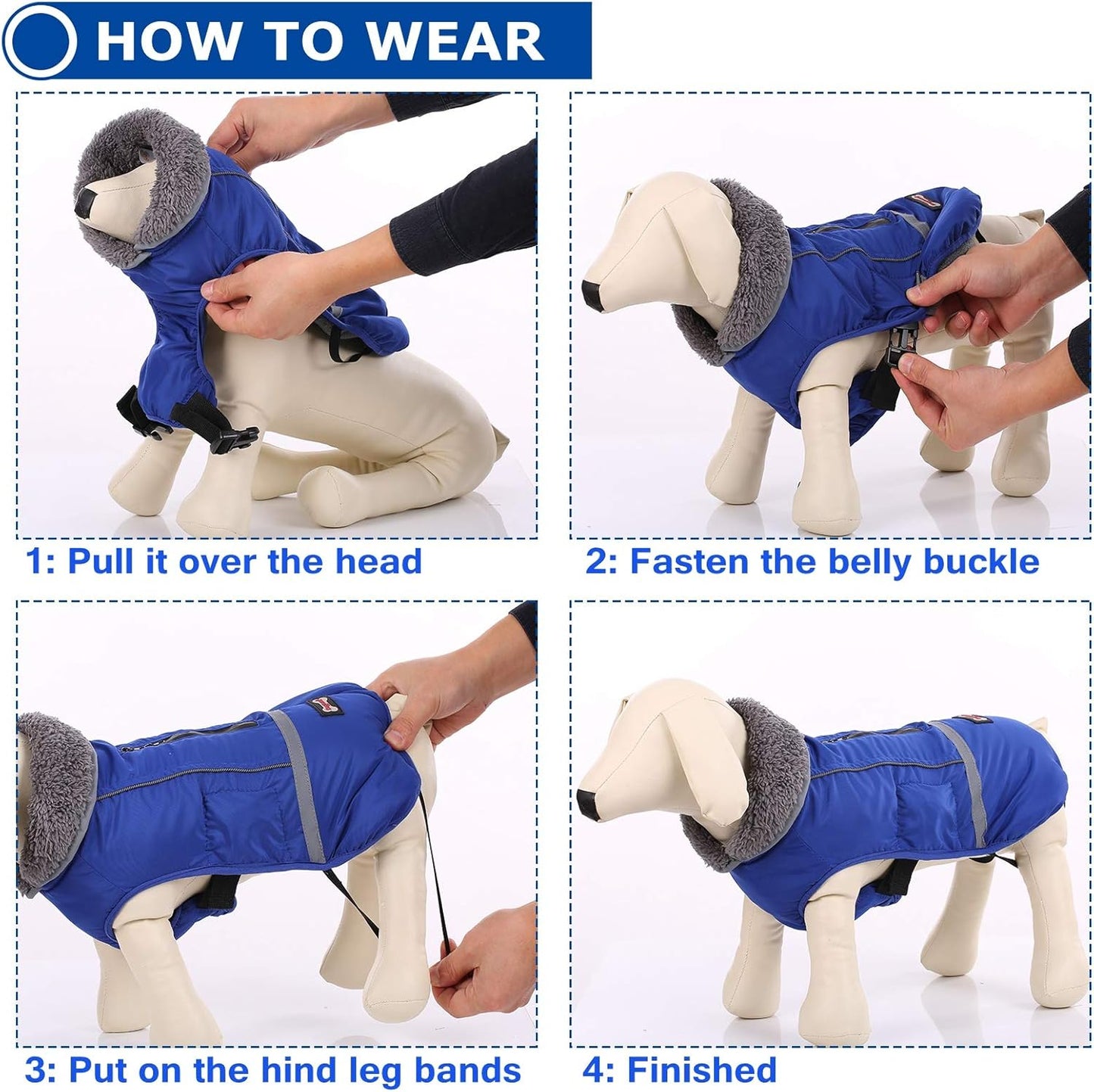 HOW TO WEAR

1: Pull it over the head

2: Fasten the belly buckle

3: Put on the hind leg bands

4: Finished