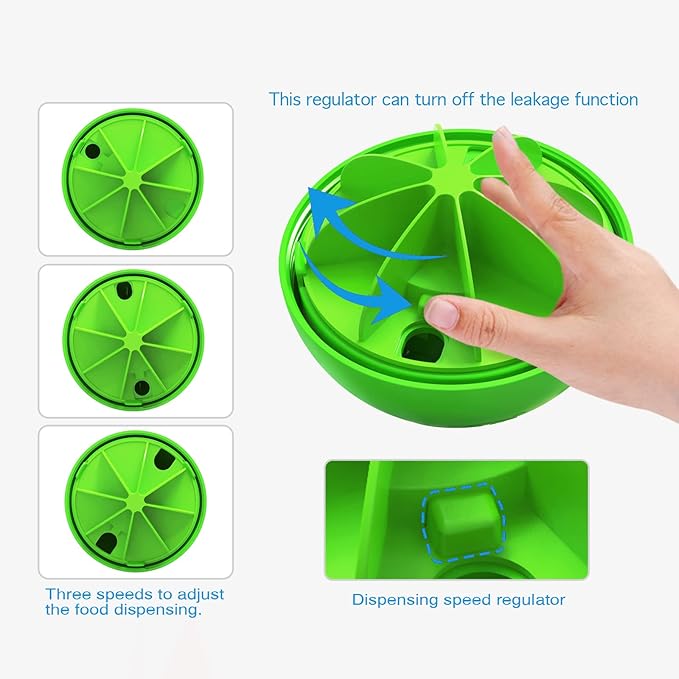 This regulator can turn off the leakage function

Three speeds to adjust the food dispensing.

Dispensing speed regulator