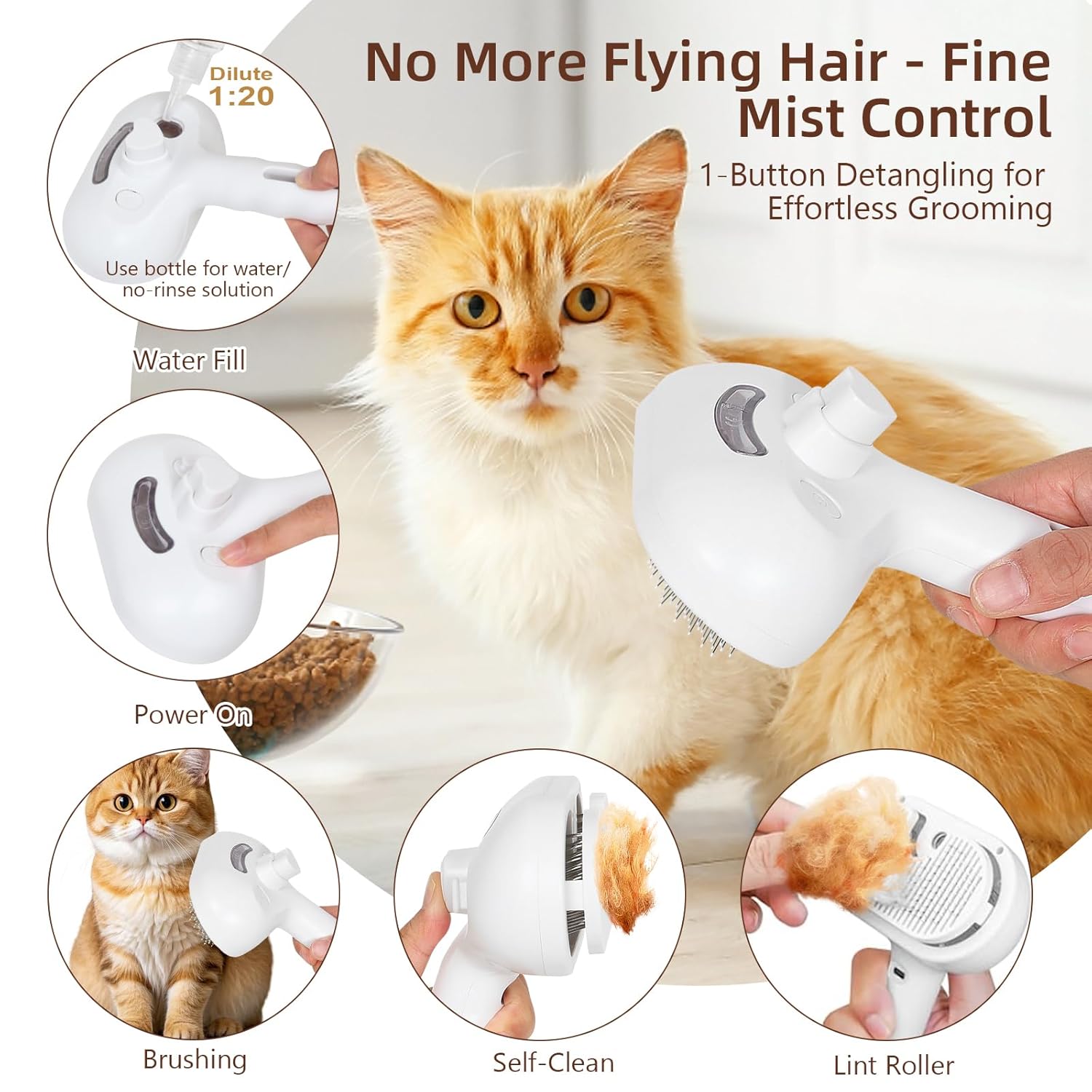 No More Flying Hair - Fine Mist Control

1-Button Detangling for Effortless Grooming

Dilute 1:20

Use bottle for water/ no-rinse solution

Water Fill

Power On

Brushing

Self-Clean

Lint Roller