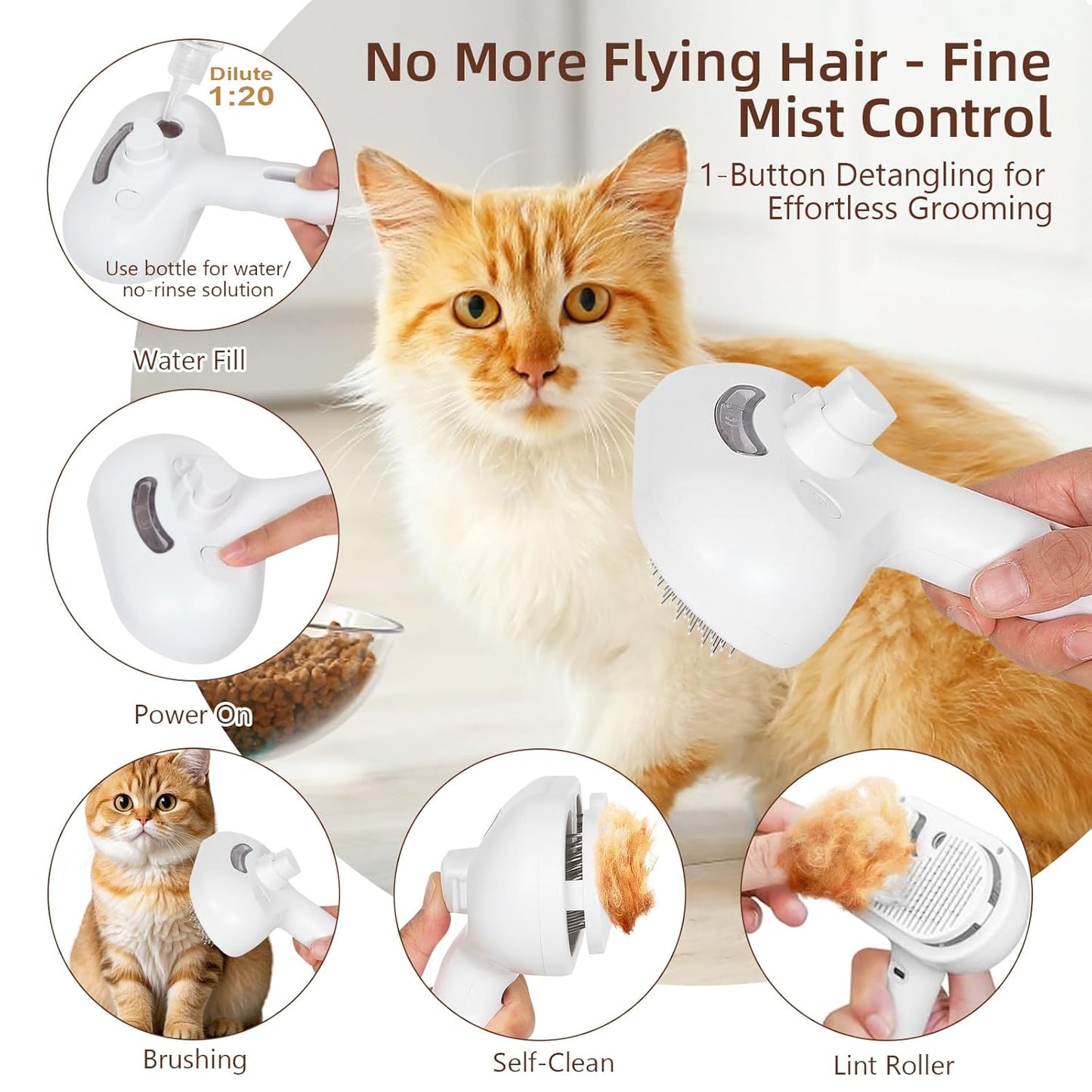 No More Flying Hair - Fine Mist Control

1-Button Detangling for Effortless Grooming

Dilute 1:20

Use bottle for water/ no-rinse solution

Water Fill

Power On

Brushing

Self-Clean

Lint Roller