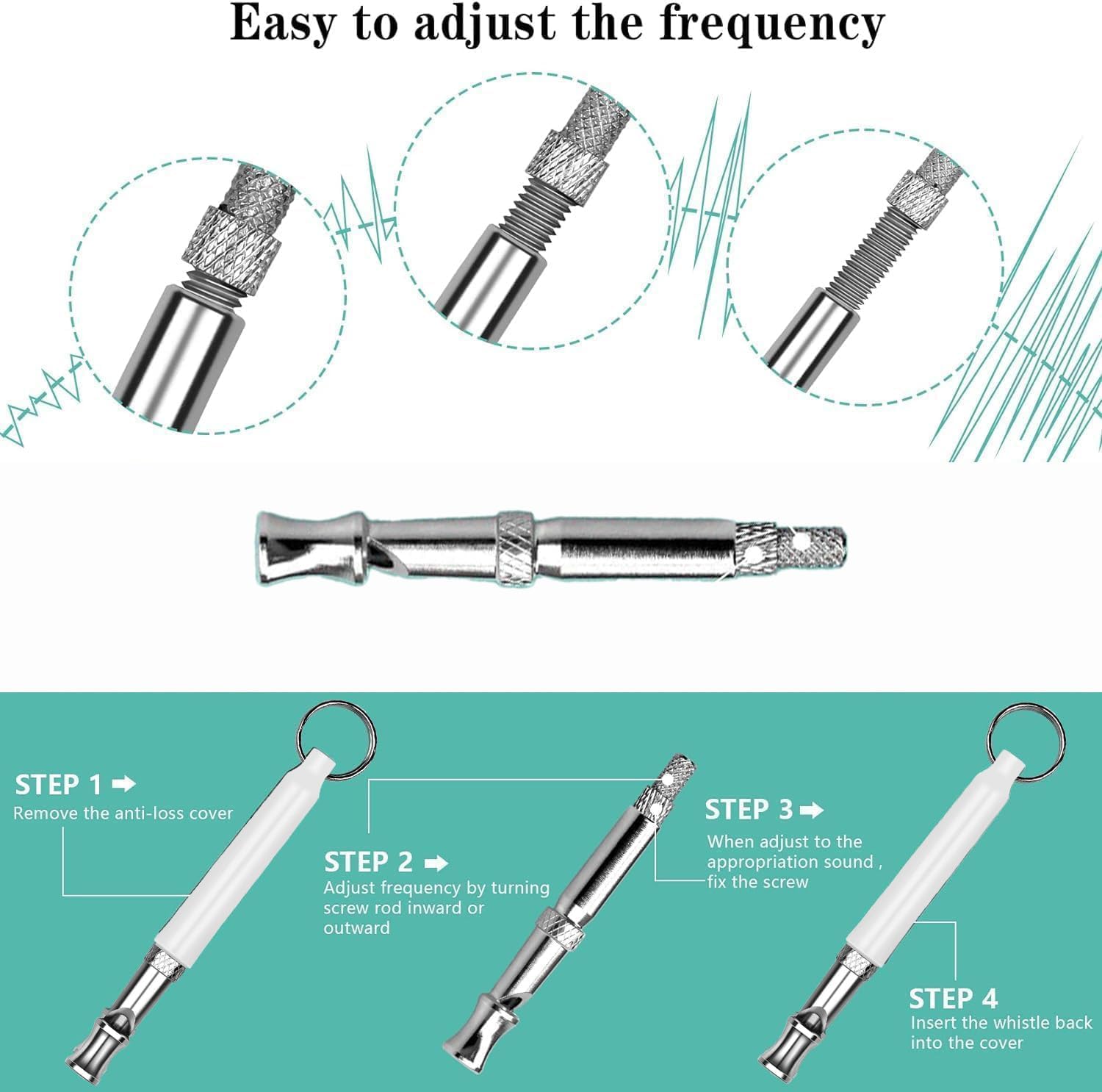 Easy to adjust the frequency

STEP 1 ➡
Remove the anti-loss cover

STEP 2 ➡
Adjust frequency by turning screw rod inward or outward

STEP 3 ➡
When adjust to the appropriation sound , fix the screw

STEP 4
Insert the whistle back into the cover