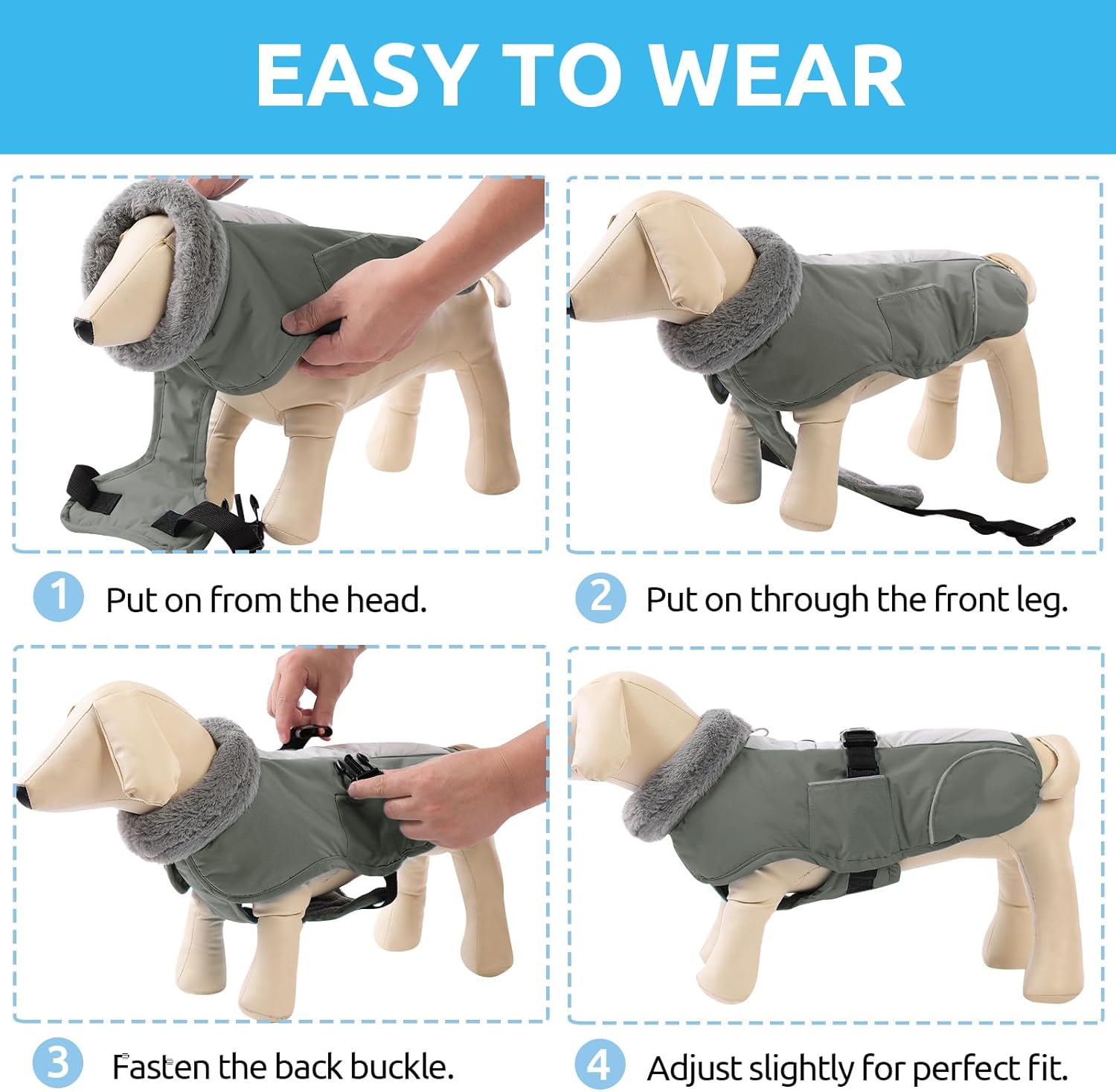 EASY TO WEAR

1 Put on from the head.

2 Put on through the front leg.

3 Fasten the back buckle.

4 Adjust slightly for perfect fit.