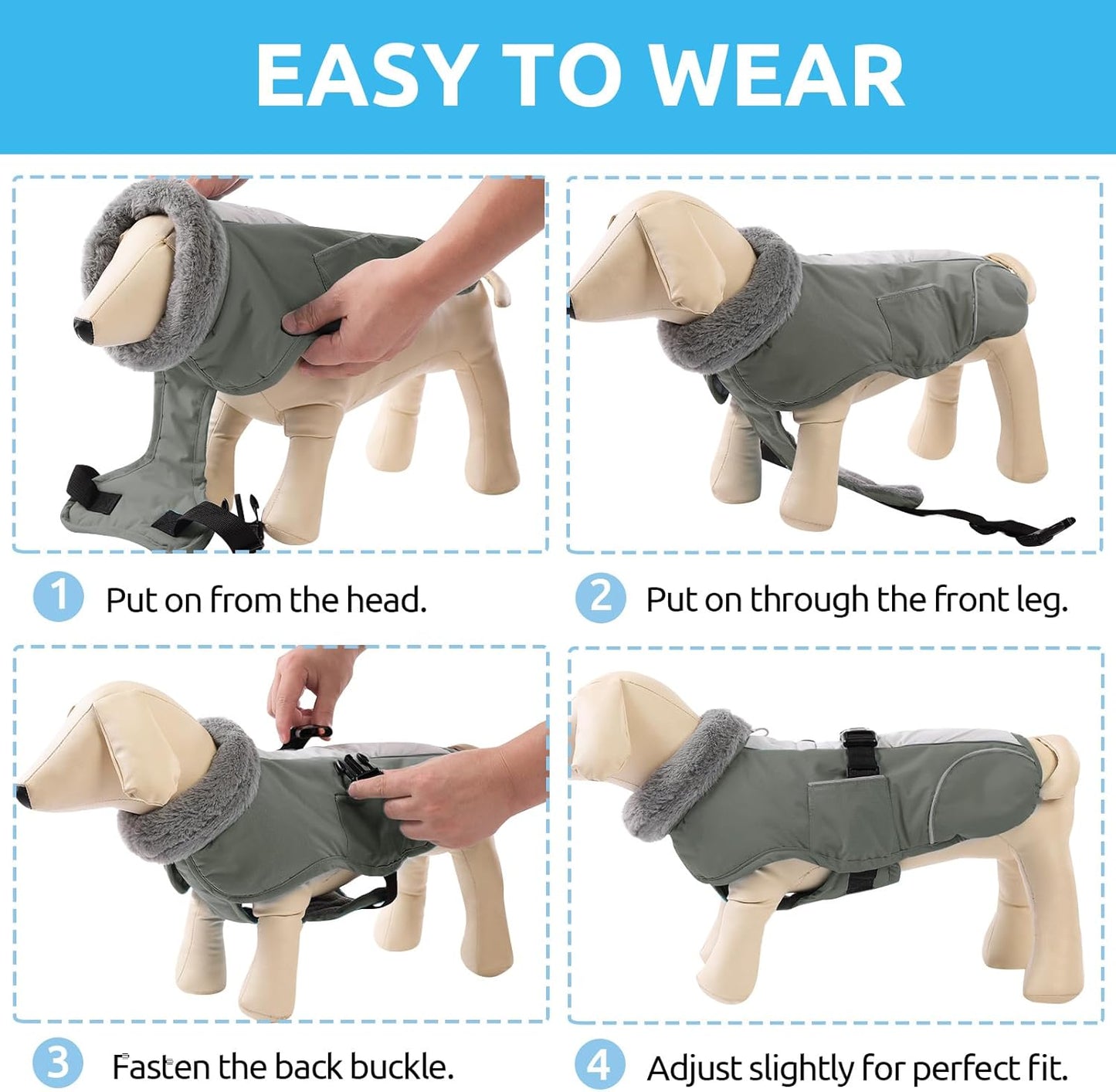 EASY TO WEAR

1 Put on from the head.

2 Put on through the front leg.

3 Fasten the back buckle.

4 Adjust slightly for perfect fit.