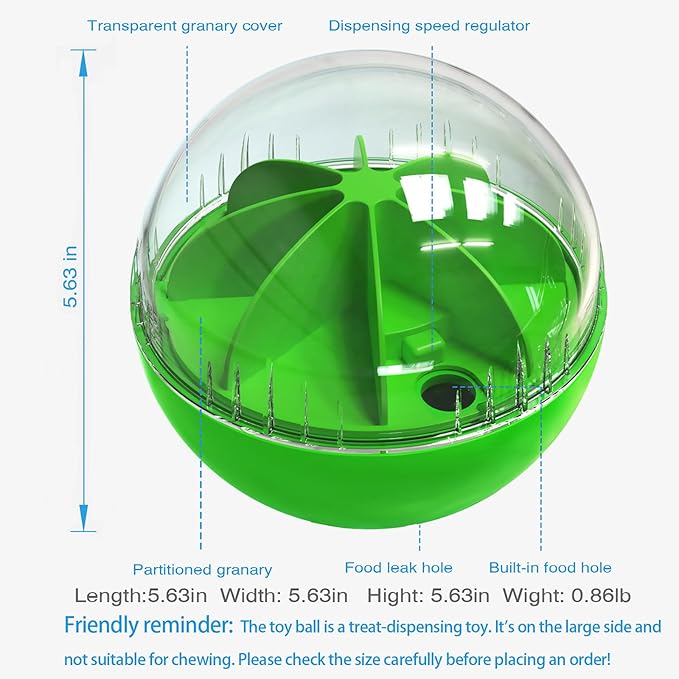 Transparent granary cover

Dispensing speed regulator

5.63 in

Partitioned granary

Food leak hole

Built-in food hole

Length:5.63in Width: 5.63in Hight: 5.63in Wight: 0.86lb

Friendly reminder: The toy ball is a treat-dispensing toy. It's on the large side and not suitable for chewing. Please check the size carefully before placing an order!