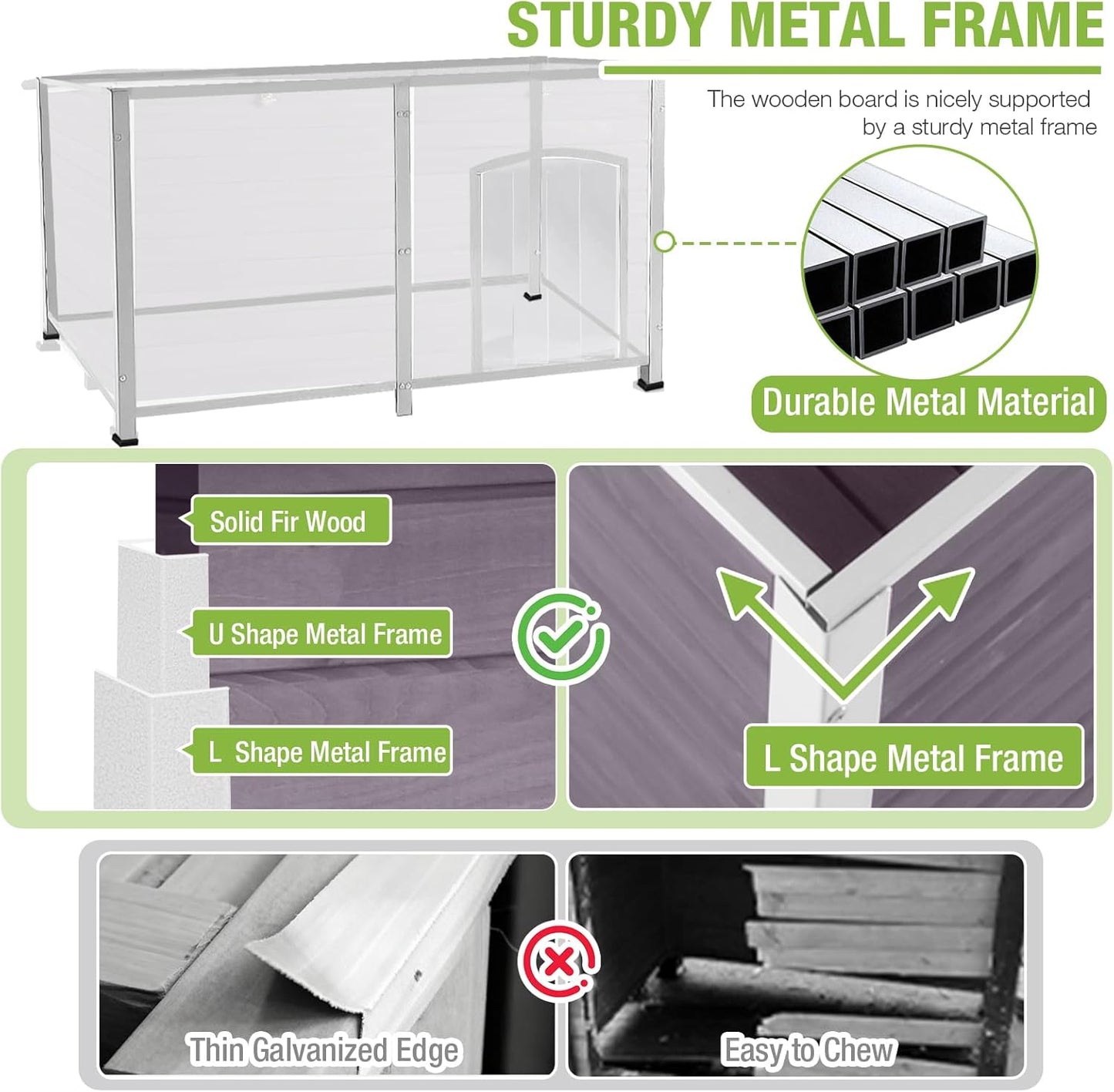 STURDY METAL FRAME

The wooden board is nicely supported by a sturdy metal frame

Durable Metal Material

Solid Fir Wood

U Shape Metal Frame

L Shape Metal Frame

L Shape Metal Frame

Thin Galvanized Edge

Easy to Chew