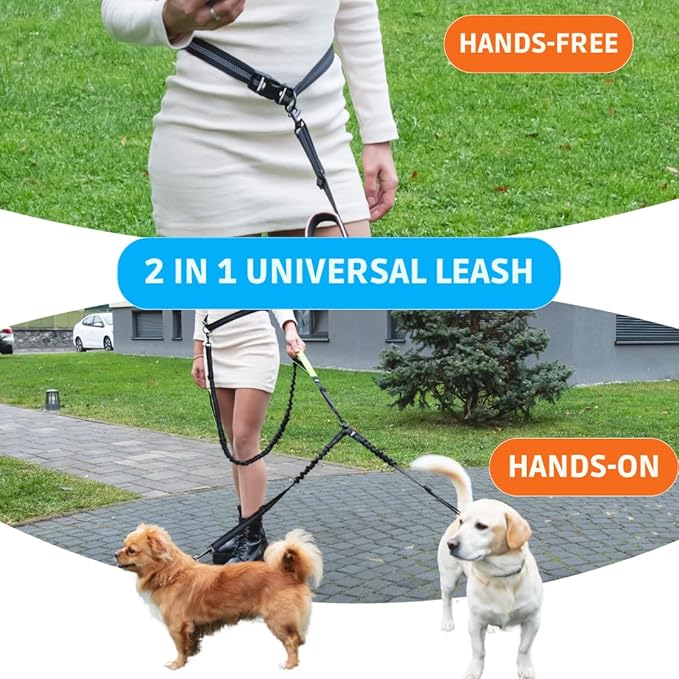 HANDS-FREE

2 IN 1 UNIVERSAL LEASH

HANDS-ON