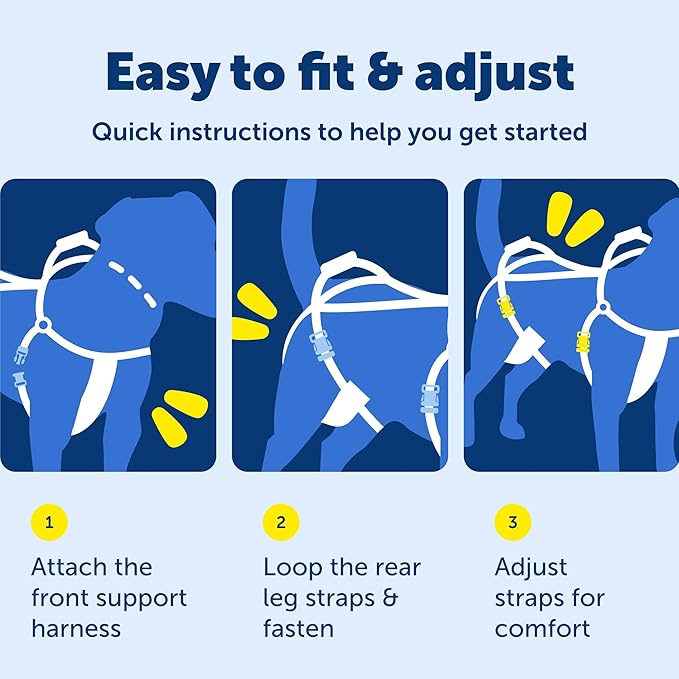 Easy to fit & adjust

Quick instructions to help you get started

1

Attach the front support harness

2

Loop the rear leg straps & fasten

3

Adjust straps for comfort