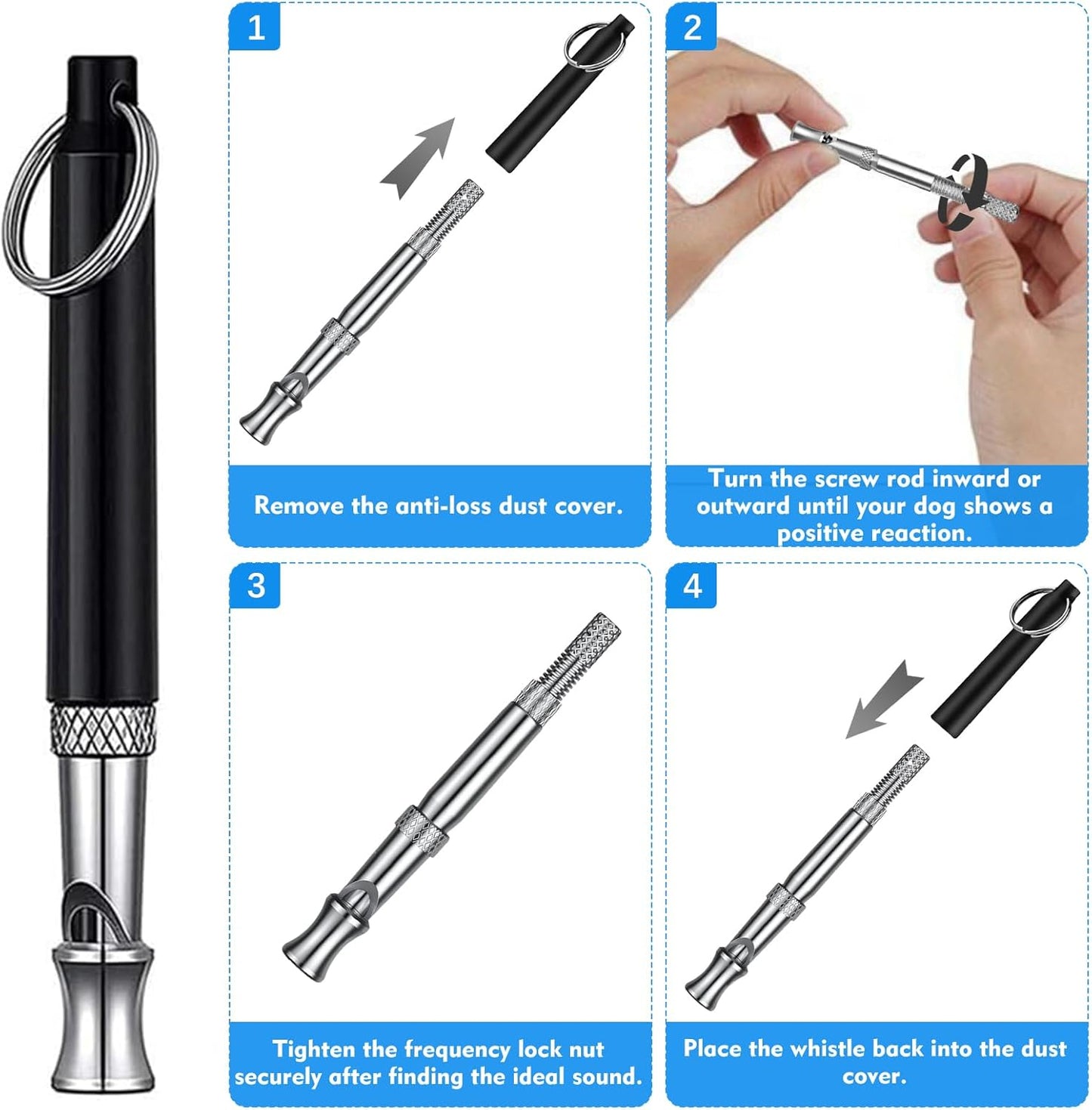 1

Remove the anti-loss dust cover.

2

Turn the screw rod inward or outward until your dog shows a positive reaction.

3

Tighten the frequency lock nut securely after finding the ideal sound.

4

Place the whistle back into the dust cover.