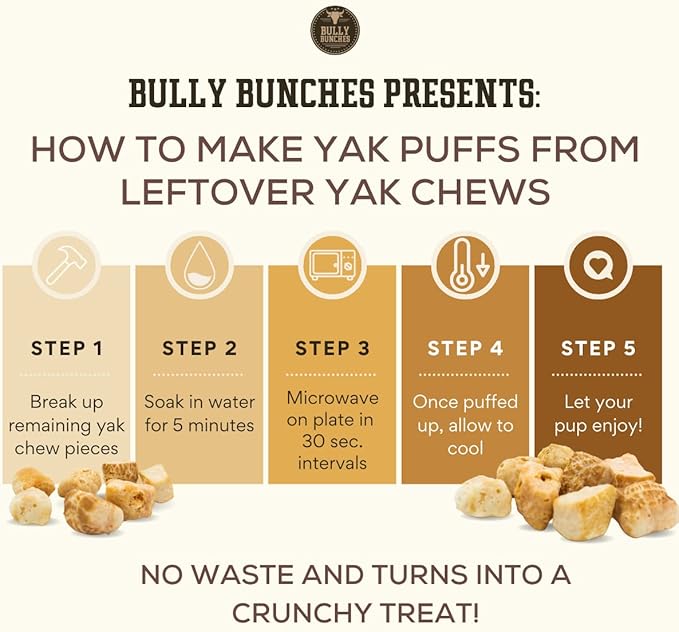 BULLY BUNCHES

BULLY BUNCHES PRESENTS:

HOW TO MAKE YAK PUFFS FROM LEFTOVER YAK CHEWS

STEP 1
Break up remaining yak chew pieces

STEP 2
Soak in water for 5 minutes

STEP 3
Microwave on plate in 30 sec. intervals

STEP 4
Once puffed up, allow to cool

STEP 5
Let your pup enjoy!

NO WASTE AND TURNS INTO A CRUNCHY TREAT!