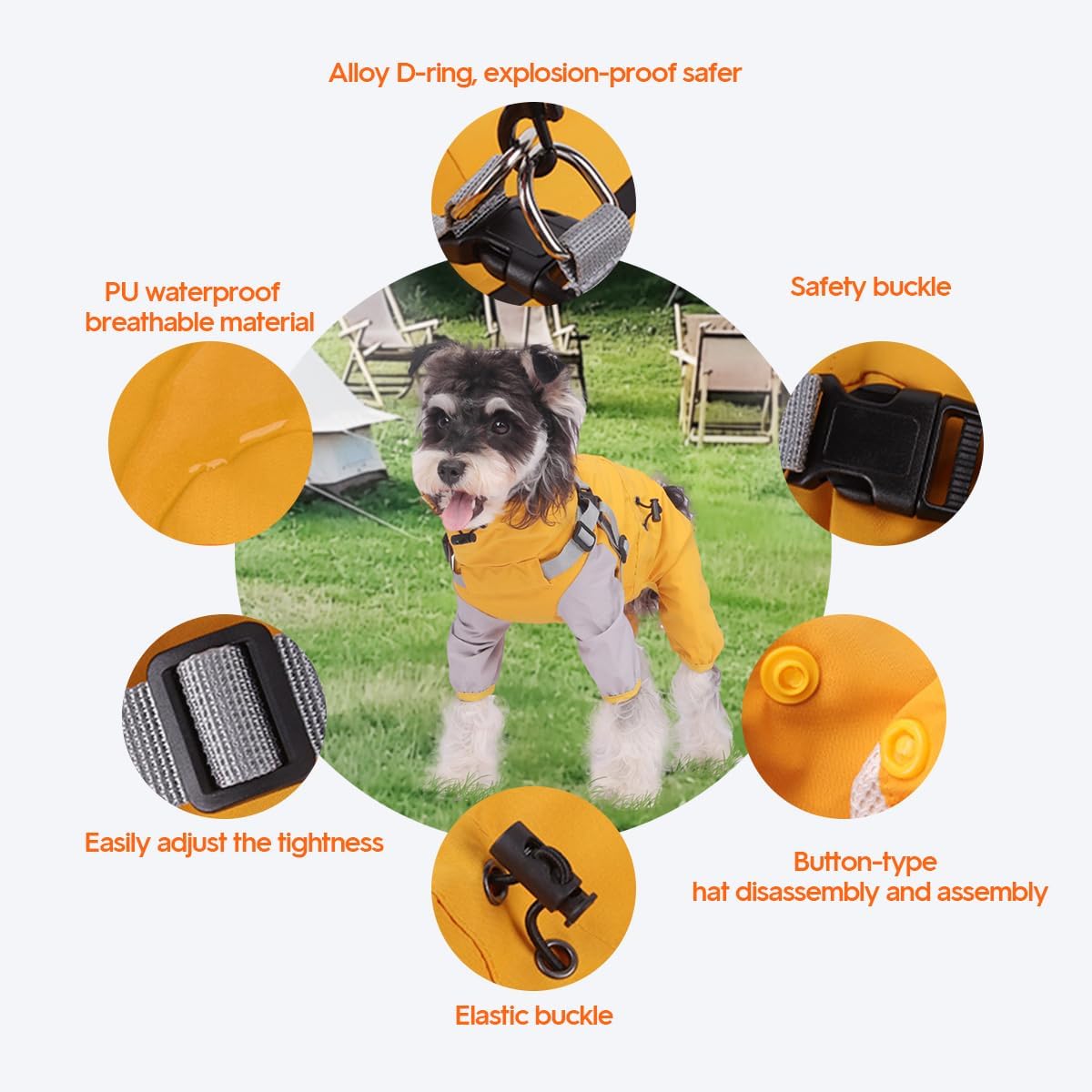 Alloy D-ring, explosion-proof safer

PU waterproof breathable material

Safety buckle

Easily adjust the tightness

Button-type hat disassembly and assembly

Elastic buckle