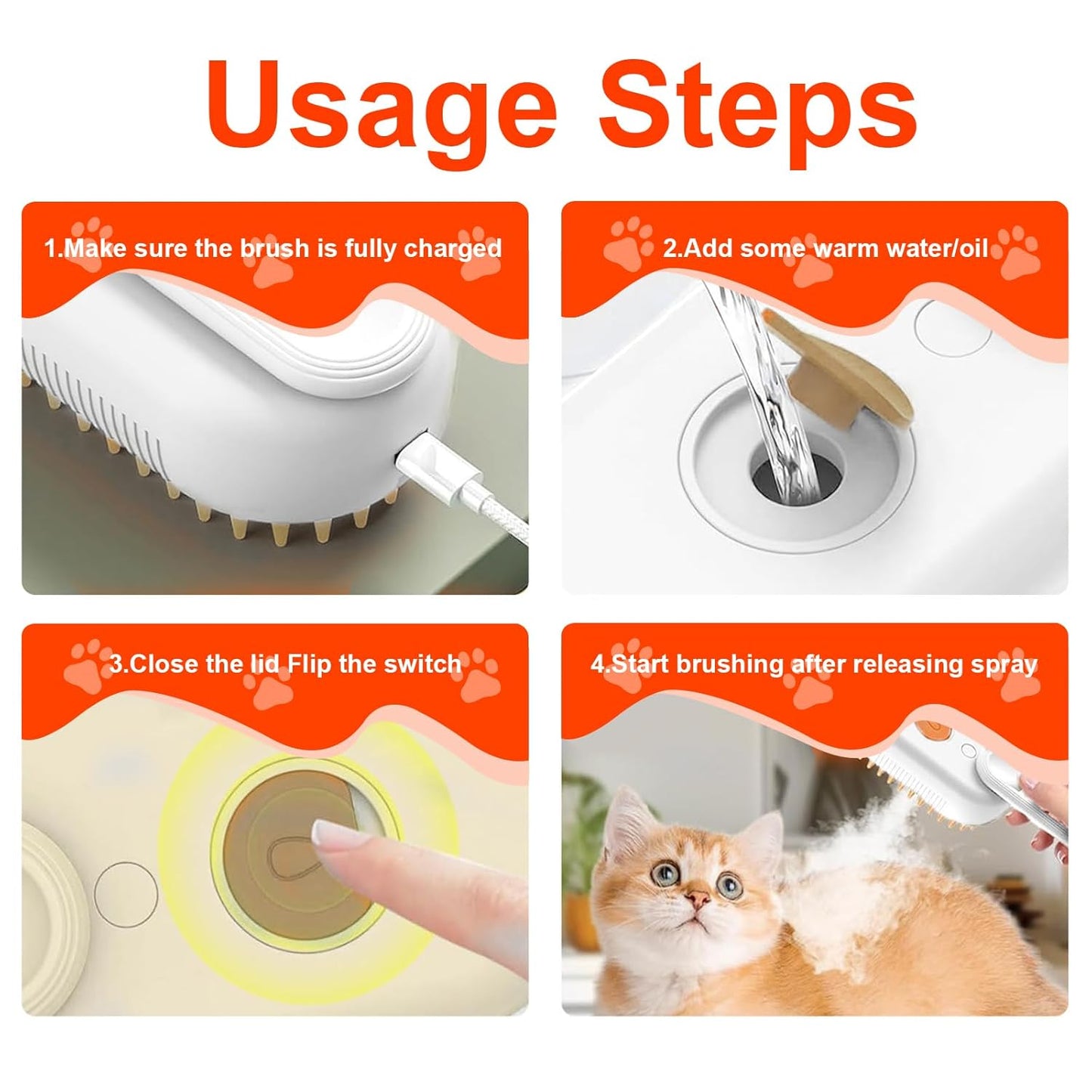 Usage Steps

1.Make sure the brush is fully charged

2.Add some warm water/oil

3.Close the lid Flip the switch

4.Start brushing after releasing spray